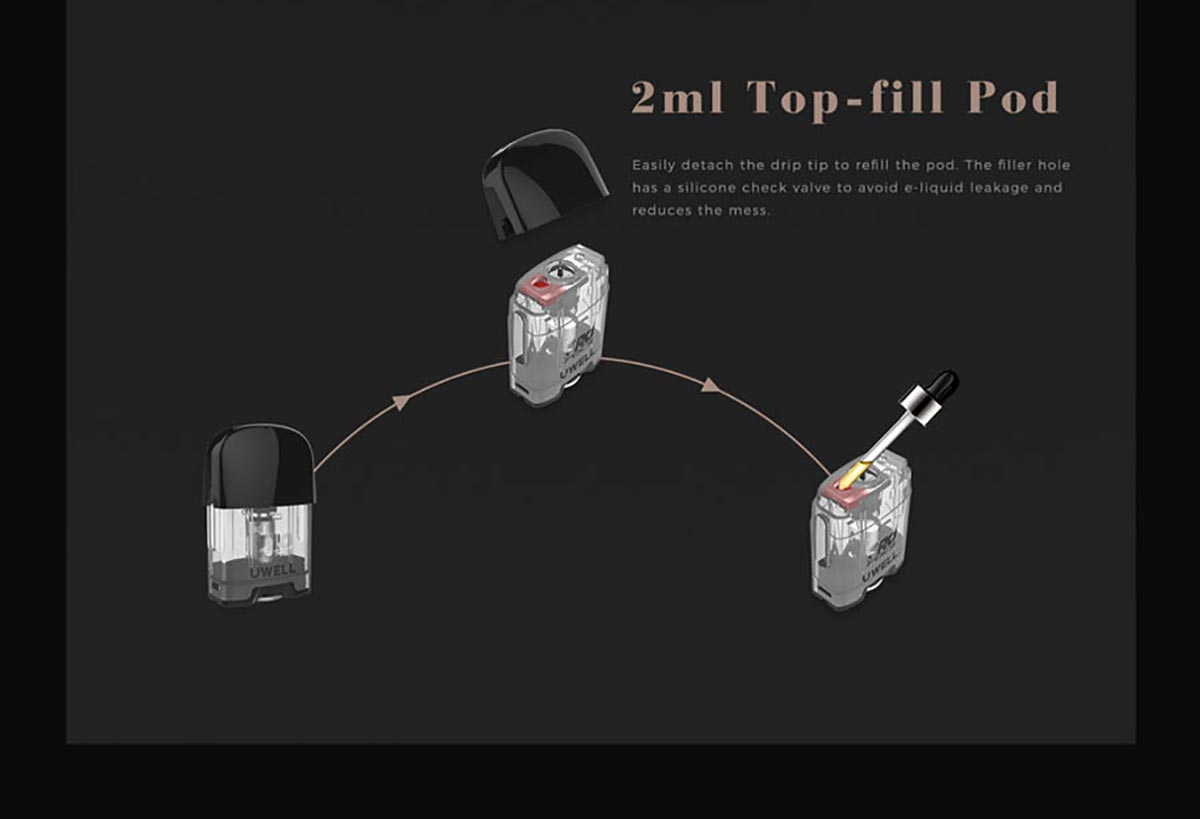 2ml Top-fill Pod

Easily detach the drip tip to refill the pod. The filler hole has a silicone check valve to avoid e-liquid leakage and reduces the mess.

UWELL

UWELL

UWELL