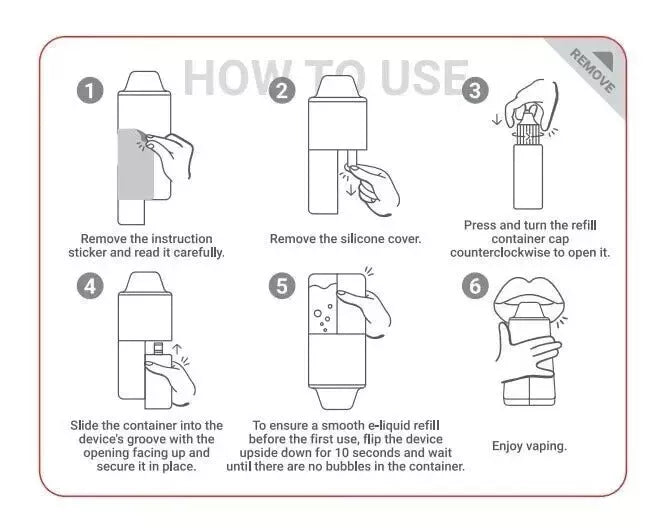 HOW TO USE

REMOVE

1
Remove the instruction sticker and read it carefully.

2
Remove the silicone cover.

3
Press and turn the refill container cap counterclockwise to open it.

4
Slide the container into the device's groove with the opening facing up and secure it in place.

5
To ensure a smooth e-liquid refill before the first use, flip the device upside down for 10 seconds and wait until there are no bubbles in the container.

6
Enjoy vaping.